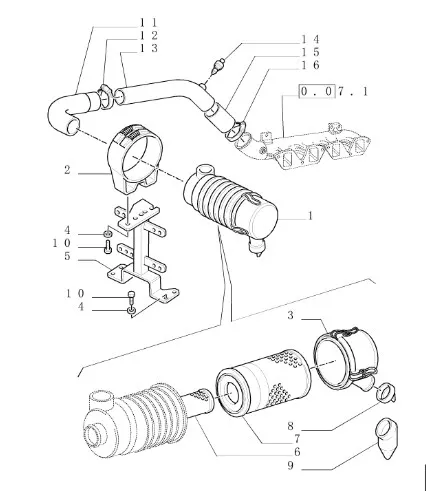 11
12
13
14
15
16
0.07.1
2
1
4
10
5
10
4
3
8
7
6
9